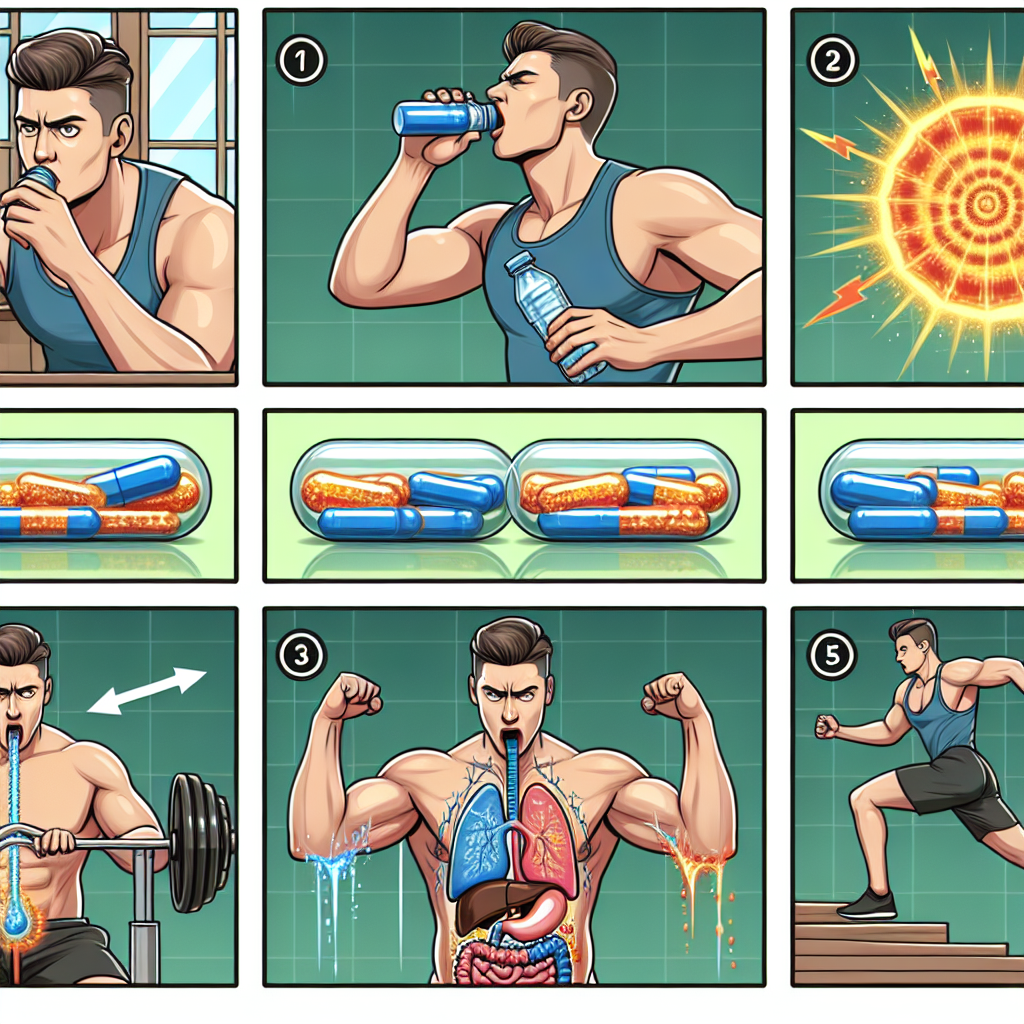 1

2

3

5